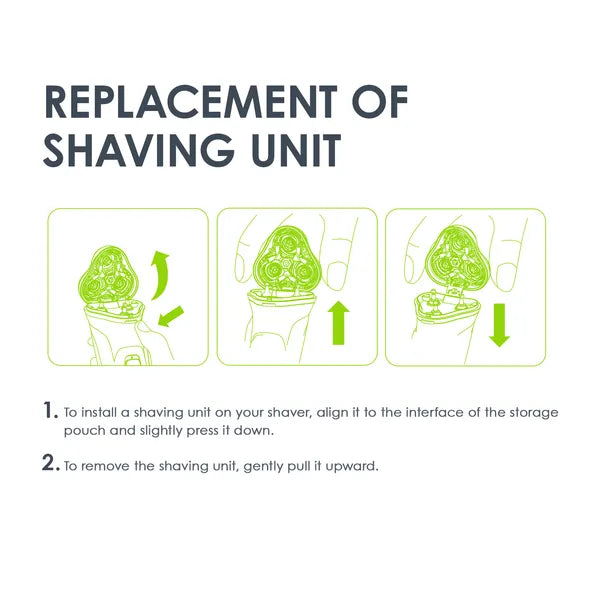 REPLACEMENT OF SHAVING UNIT

1. To install a shaving unit on your shaver, align it to the interface of the storage pouch and slightly press it down.

2. To remove the shaving unit, gently pull it upward.